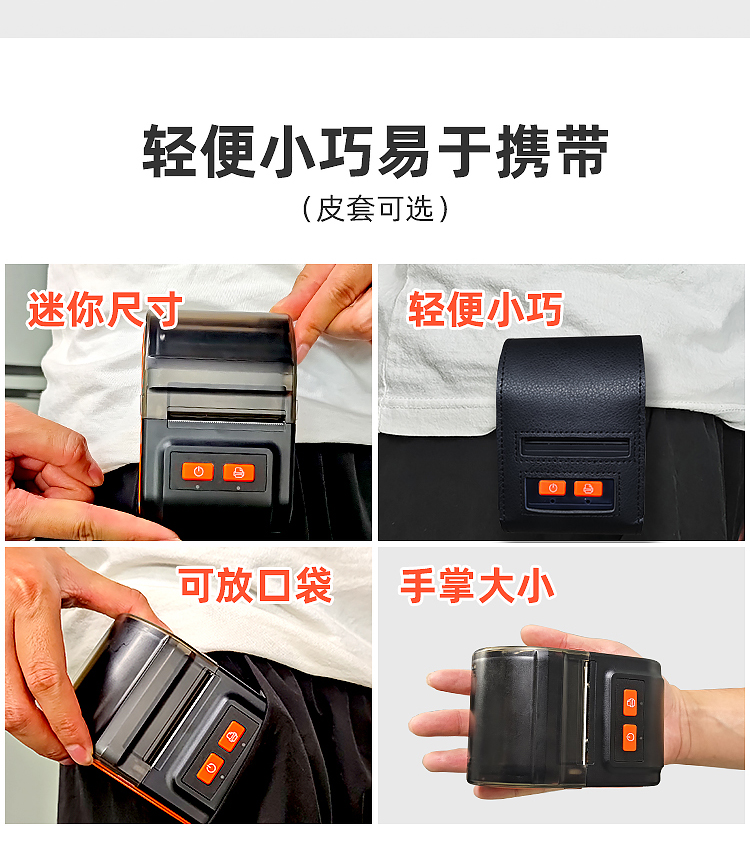 轻便小巧易于携带
（皮套可选）

迷你尺寸

轻便小巧

可放口袋

手掌大小